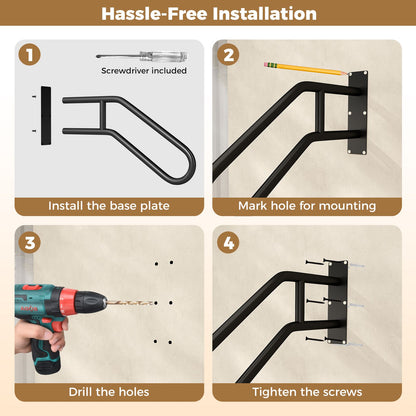 Hassle-Free Installation

1

Screwdriver included

Install the base plate

2

Mark hole for mounting

3

Drill the holes

4

Tighten the screws