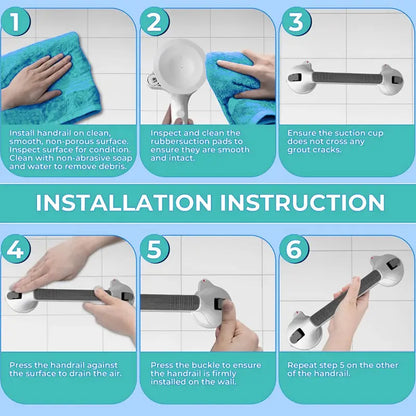 1

Install handrail on clean, smooth, non-porous surface. Inspect surface for condition. Clean with non-abrasive soap and water to remove debris.

2

Inspect and clean the rubbersuction pads to ensure they are smooth and intact.

3

Ensure the suction cup does not cross any grout cracks.

INSTALLATION INSTRUCTION

4

Press the handrail against the surface to drain the air.

5

Press the buckle to ensure the handrail is firmly installed on the wall.

6

Repeat step 5 on the other of the handrail.