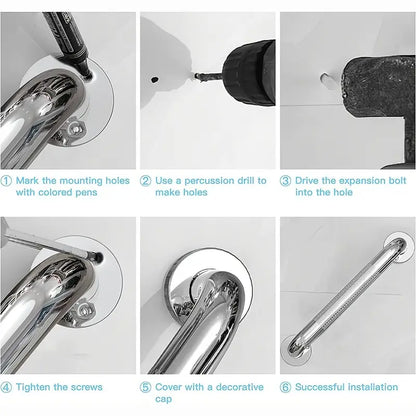 ① Mark the mounting holes with colored pens

② Use a percussion drill to make holes

③ Drive the expansion bolt into the hole

④ Tighten the screws

⑤ Cover with a decorative cap

⑥ Successful installation