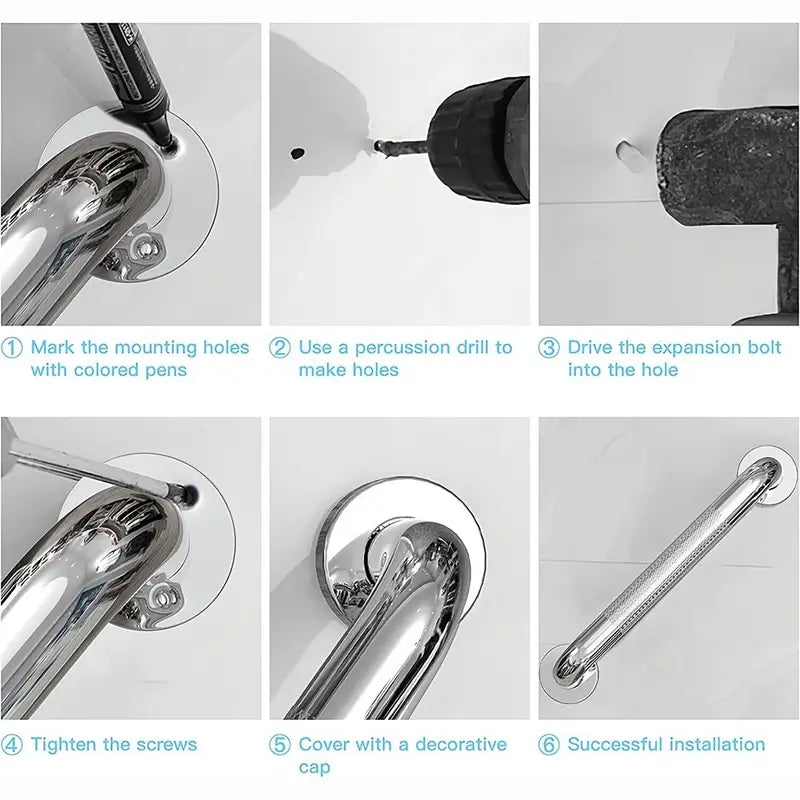 ① Mark the mounting holes with colored pens

② Use a percussion drill to make holes

③ Drive the expansion bolt into the hole

④ Tighten the screws

⑤ Cover with a decorative cap

⑥ Successful installation