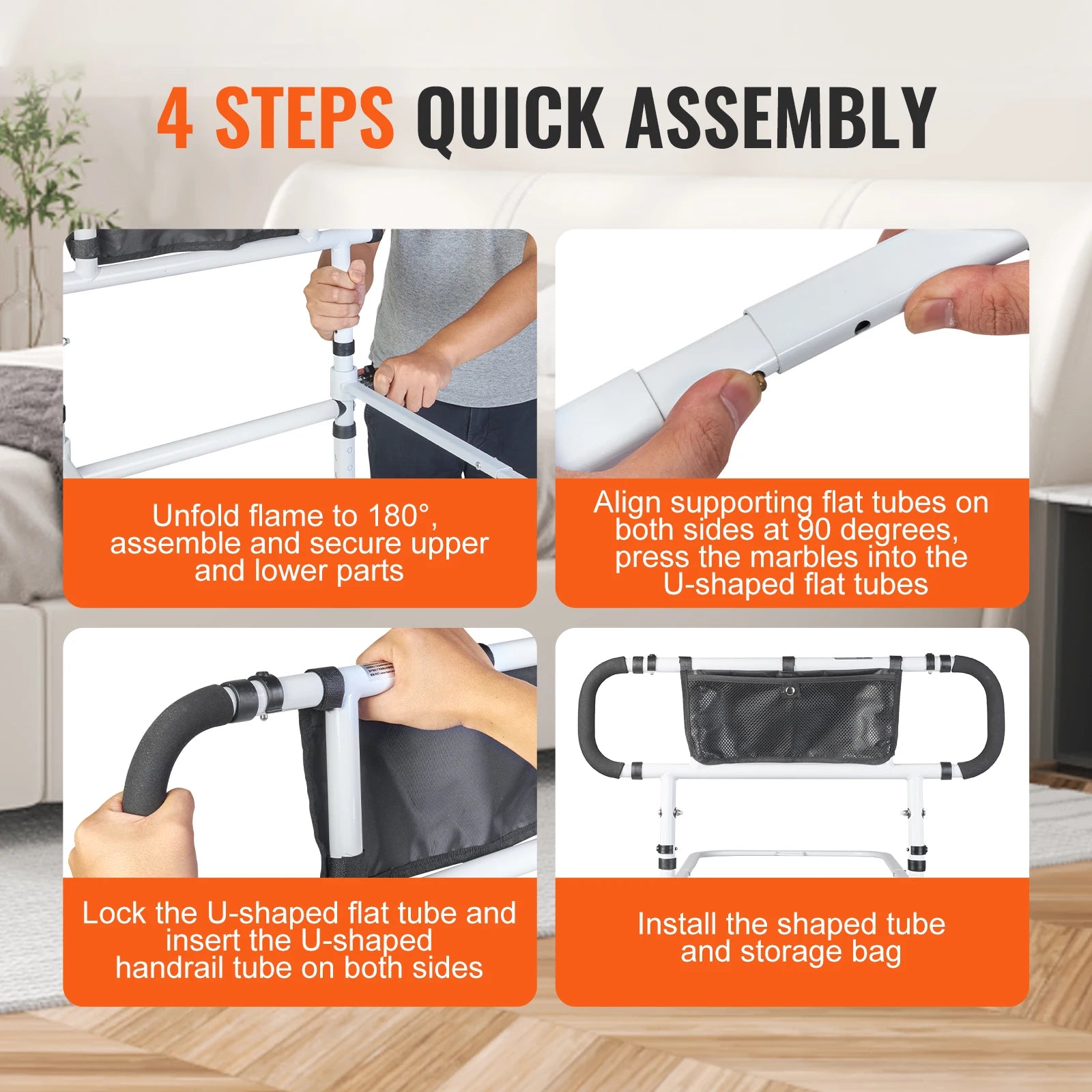 4 STEPS QUICK ASSEMBLY

Unfold flame to 180°, assemble and secure upper and lower parts

Align supporting flat tubes on both sides at 90 degrees, press the marbles into the U-shaped flat tubes

Lock the U-shaped flat tube and insert the U-shaped handrail tube on both sides

Install the shaped tube and storage bag