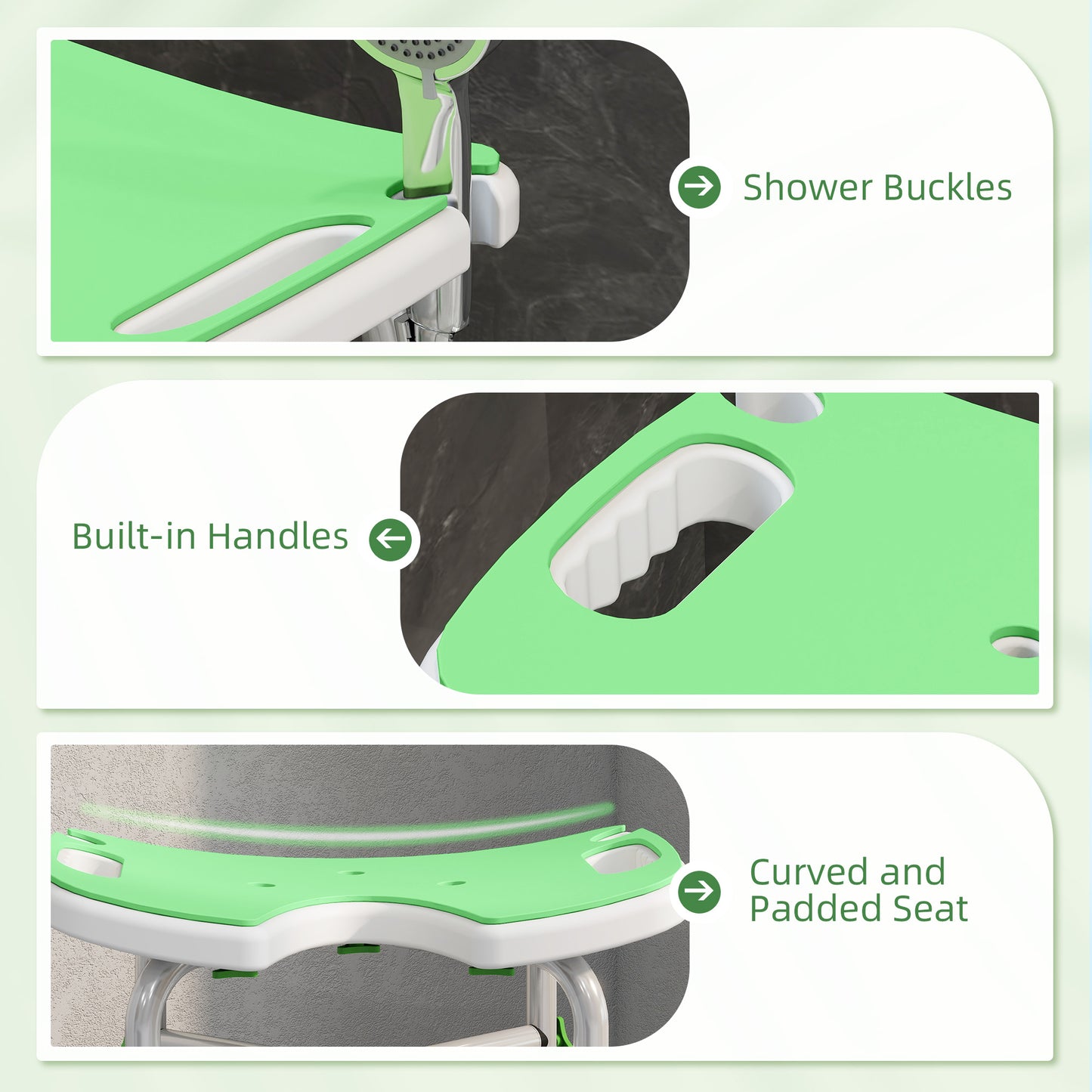 Shower Buckles

Built-in Handles

Curved and Padded Seat