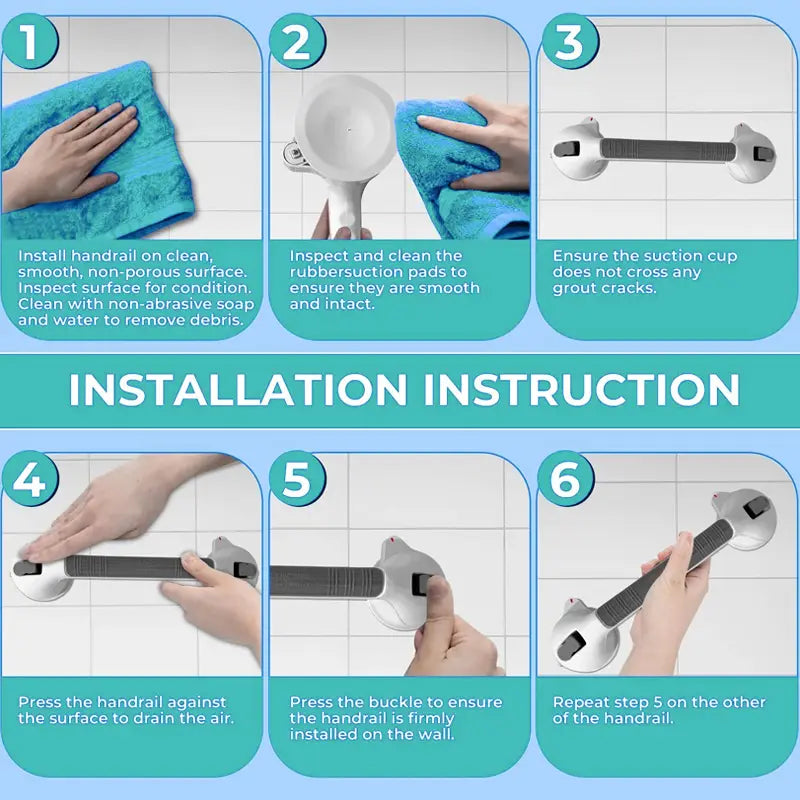 1

Install handrail on clean, smooth, non-porous surface. Inspect surface for condition. Clean with non-abrasive soap and water to remove debris.

2

Inspect and clean the rubbersuction pads to ensure they are smooth and intact.

3

Ensure the suction cup does not cross any grout cracks.

INSTALLATION INSTRUCTION

4

Press the handrail against the surface to drain the air.

5

Press the buckle to ensure the handrail is firmly installed on the wall.

6

Repeat step 5 on the other of the handrail.